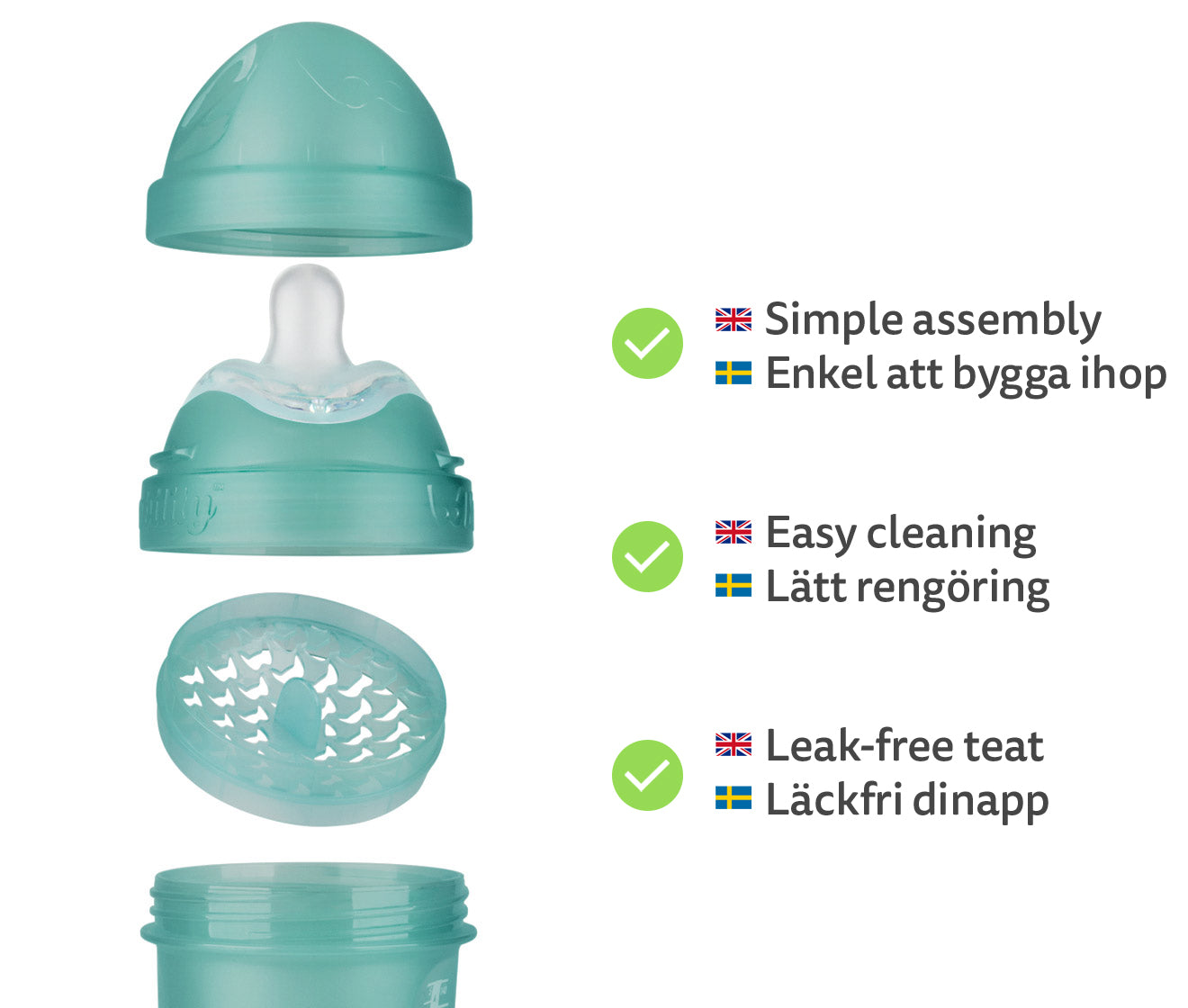 Simple assembly
Enkel att bygga ihop

Easy cleaning
Lätt rengöring

Leak-free teat
Läckfri dinapp