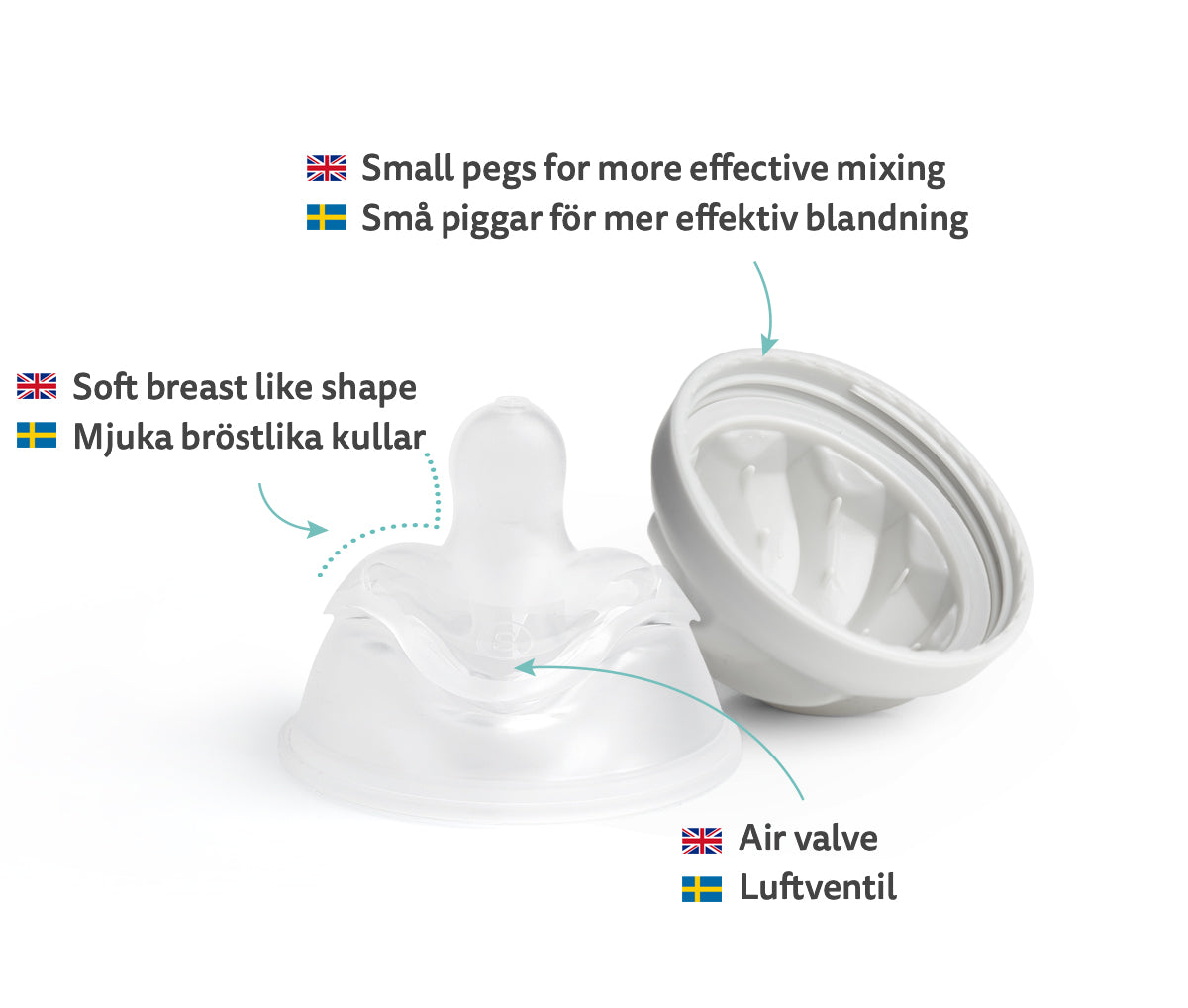 Small pegs for more effective mixing
Små piggar för mer effektiv blandning

Soft breast like shape
Mjuka bröstlika kullar

Air valve
Luftventil