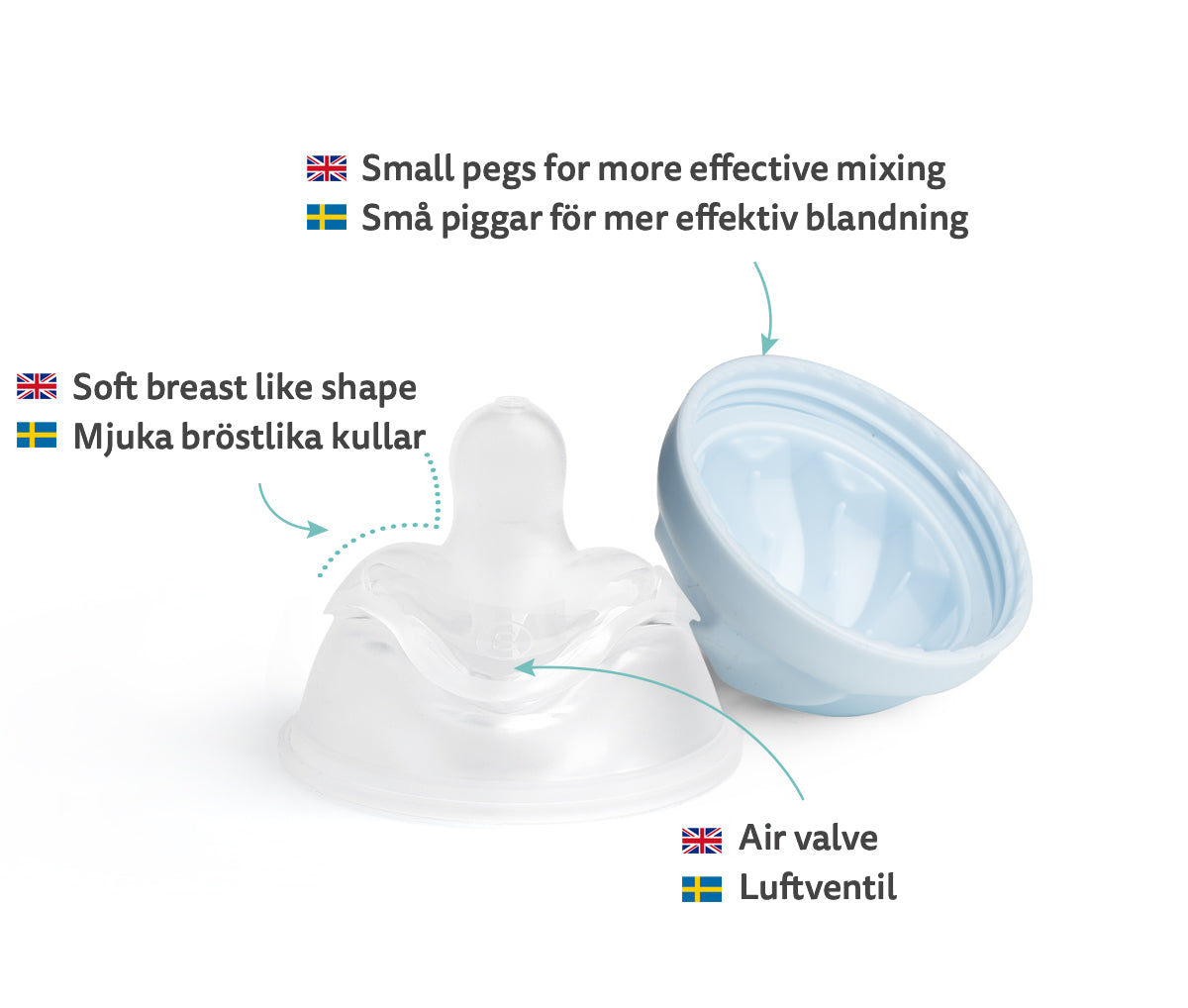 Small pegs for more effective mixing
Små piggar för mer effektiv blandning

Soft breast like shape
Mjuka bröstlika kullar

Air valve
Luftventil